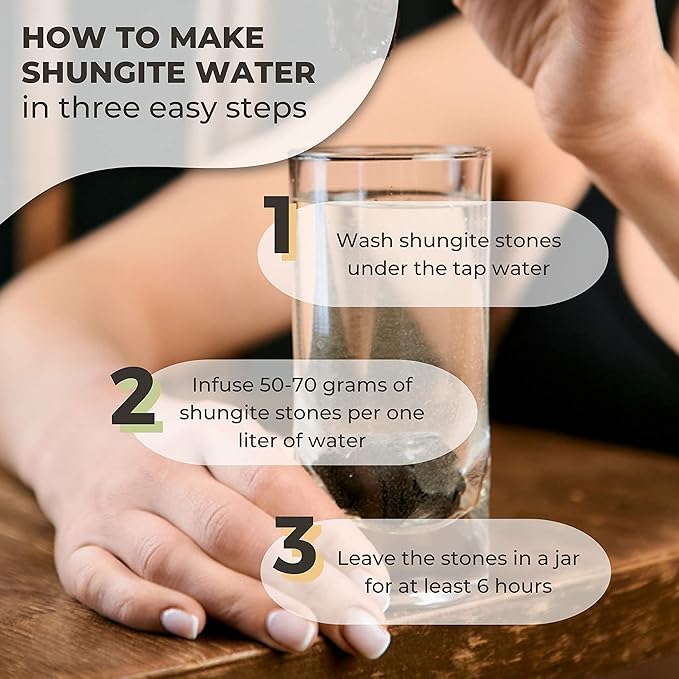 HOW TO MAKE SHUNGITE WATER
in three easy steps

1
Wash shungite stones under the tap water

2
Infuse 50-70 grams of shungite stones per one liter of water

3
Leave the stones in a jar for at least 6 hours