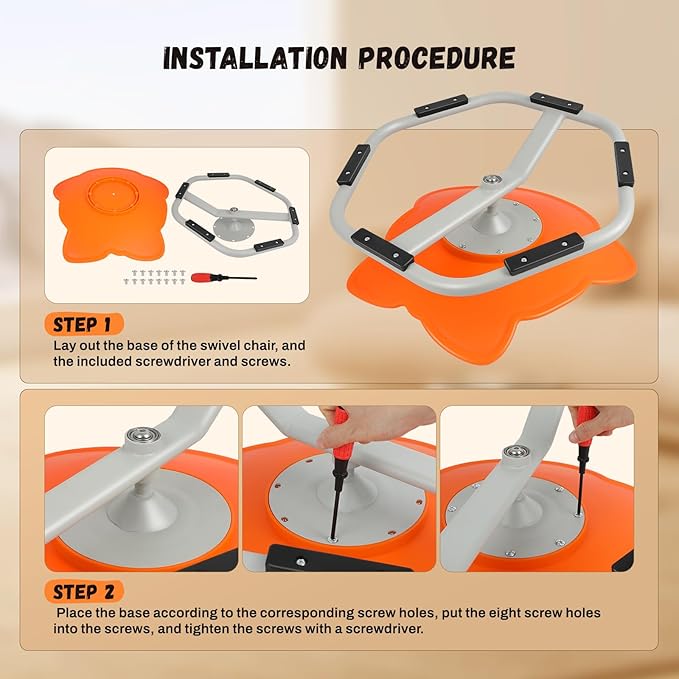 INSTALLATION PROCEDURE

STEP 1

Lay out the base of the swivel chair, and the included screwdriver and screws.

STEP 2

Place the base according to the corresponding screw holes, put the eight screw holes into the screws, and tighten the screws with a screwdriver.