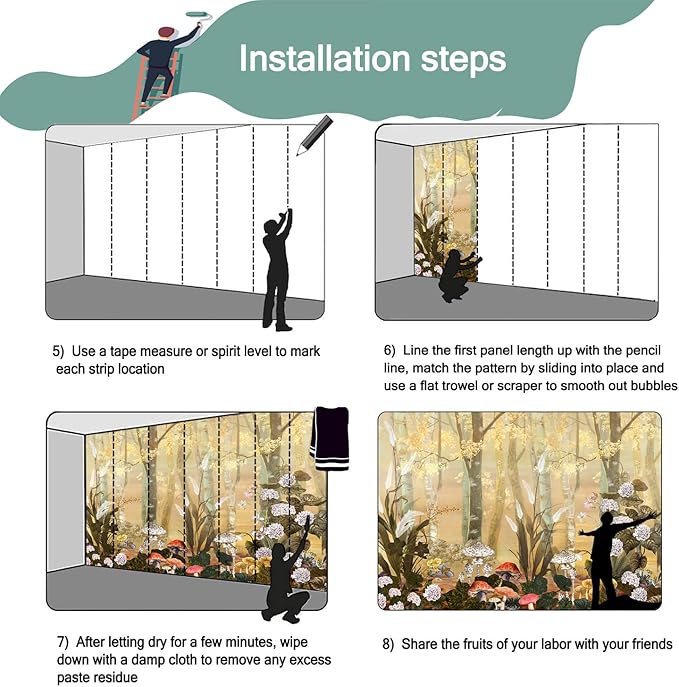 Installation steps

5) Use a tape measure or spirit level to mark each strip location

6) Line the first panel length up with the pencil line, match the pattern by sliding into place and use a flat trowel or scraper to smooth out bubbles

7) After letting dry for a few minutes, wipe down with a damp cloth to remove any excess paste residue

8) Share the fruits of your labor with your friends