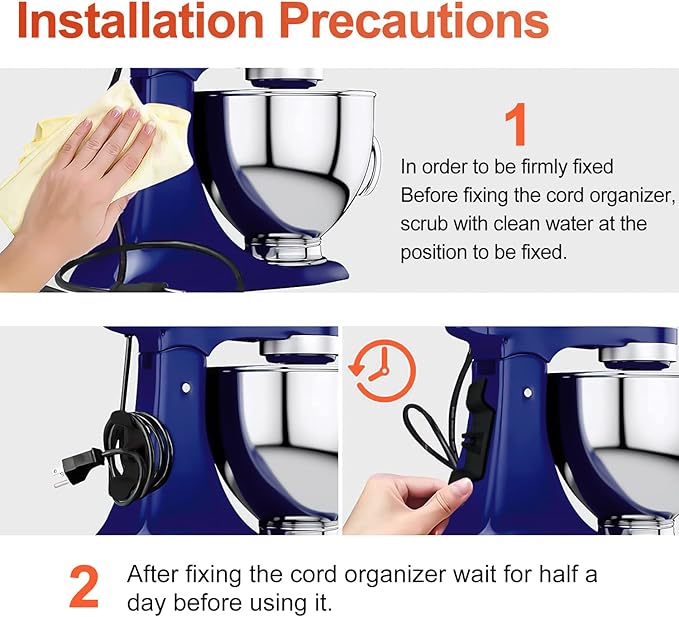 Installation Precautions

1

In order to be firmly fixed Before fixing the cord organizer, scrub with clean water at the position to be fixed.

2 After fixing the cord organizer wait for half a day before using it.