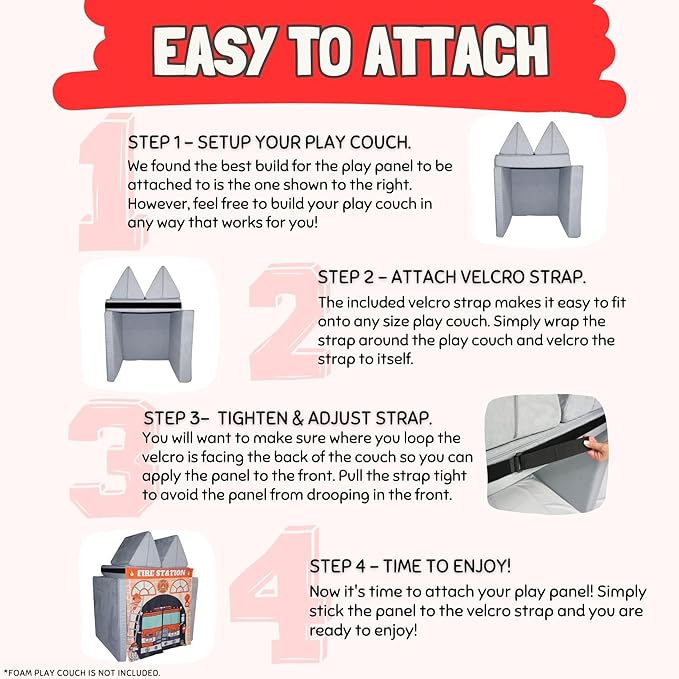 EASY TO ATTACH

1

STEP 1 – SETUP YOUR PLAY COUCH.
We found the best build for the play panel to be attached to is the one shown to the right. However, feel free to build your play couch in any way that works for you!

2

STEP 2 – ATTACH VELCRO STRAP.
The included velcro strap makes it easy to fit onto any size play couch. Simply wrap the strap around the play couch and velcro the strap to itself.

3

STEP 3– TIGHTEN & ADJUST STRAP.
You will want to make sure where you loop the velcro is facing the back of the couch so you can apply the panel to the front. Pull the strap tight to avoid the panel from drooping in the front.

FIRE STATION

4

STEP 4 – TIME TO ENJOY!
Now it's time to attach your play panel! Simply stick the panel to the velcro strap and you are ready to enjoy!

*FOAM PLAY COUCH IS NOT INCLUDED.