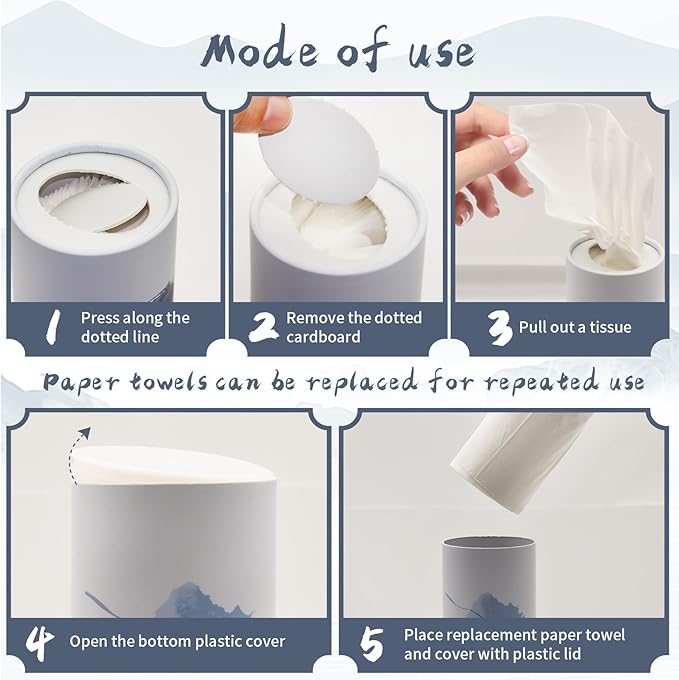 Mode of use

1 Press along the dotted line

2 Remove the dotted cardboard

3 Pull out a tissue

Paper towels can be replaced for repeated use

4 Open the bottom plastic cover

5 Place replacement paper towel and cover with plastic lid