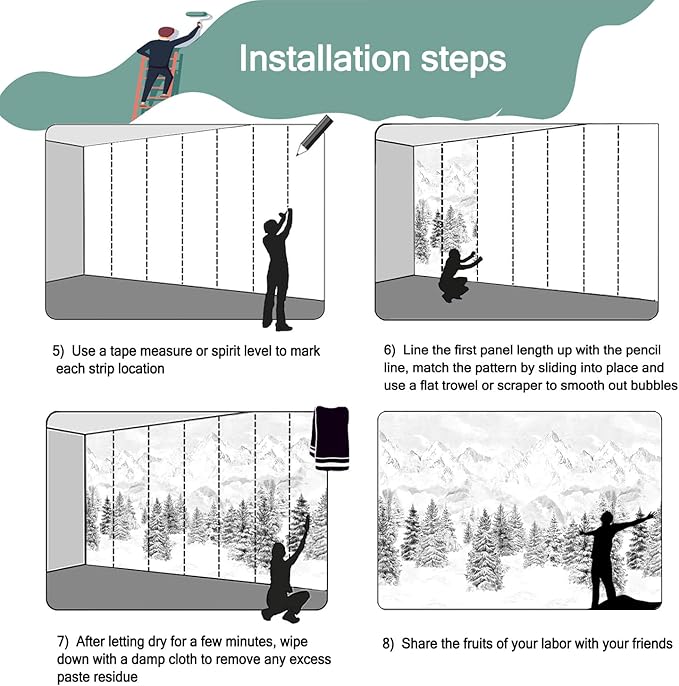 Installation steps

5) Use a tape measure or spirit level to mark each strip location

6) Line the first panel length up with the pencil line, match the pattern by sliding into place and use a flat trowel or scraper to smooth out bubbles

7) After letting dry for a few minutes, wipe down with a damp cloth to remove any excess paste residue

8) Share the fruits of your labor with your friends