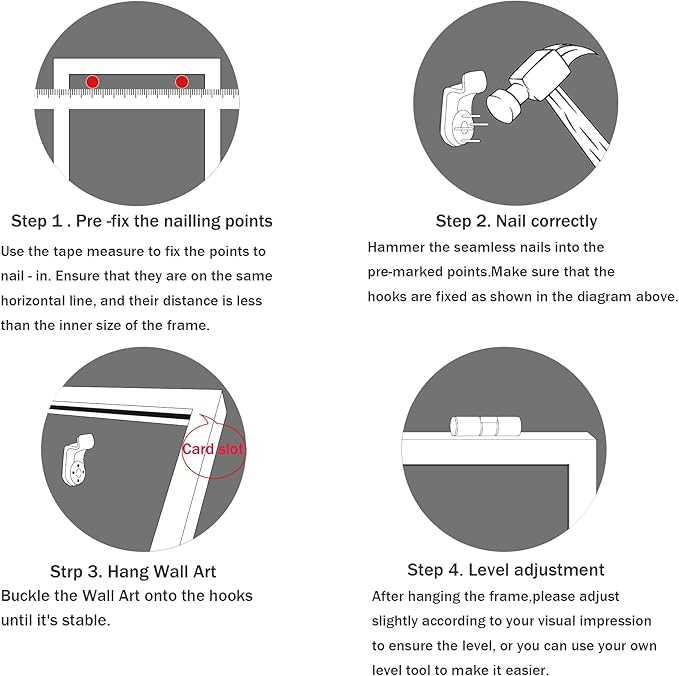 Step 1 . Pre -fix the nailling points

Use the tape measure to fix the points to nail - in. Ensure that they are on the same horizontal line, and their distance is less than the inner size of the frame.

Step 2. Nail correctly

Hammer the seamless nails into the pre-marked points.Make sure that the hooks are fixed as shown in the diagram above.

Card slot

Strp 3. Hang Wall Art

Buckle the Wall Art onto the hooks until it's stable.

Step 4. Level adjustment

After hanging the frame,please adjust slightly according to your visual impression to ensure the level, or you can use your own level tool to make it easier.