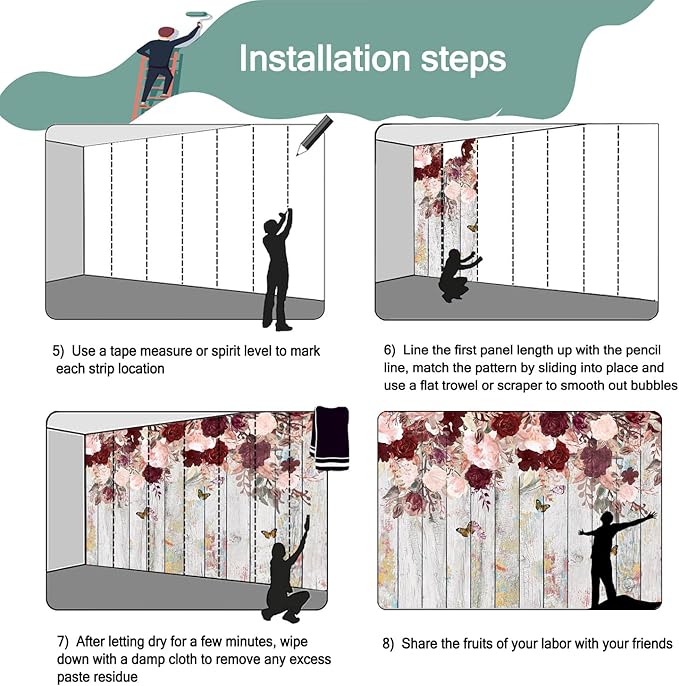 Installation steps

5) Use a tape measure or spirit level to mark each strip location

6) Line the first panel length up with the pencil line, match the pattern by sliding into place and use a flat trowel or scraper to smooth out bubbles

7) After letting dry for a few minutes, wipe down with a damp cloth to remove any excess paste residue

8) Share the fruits of your labor with your friends