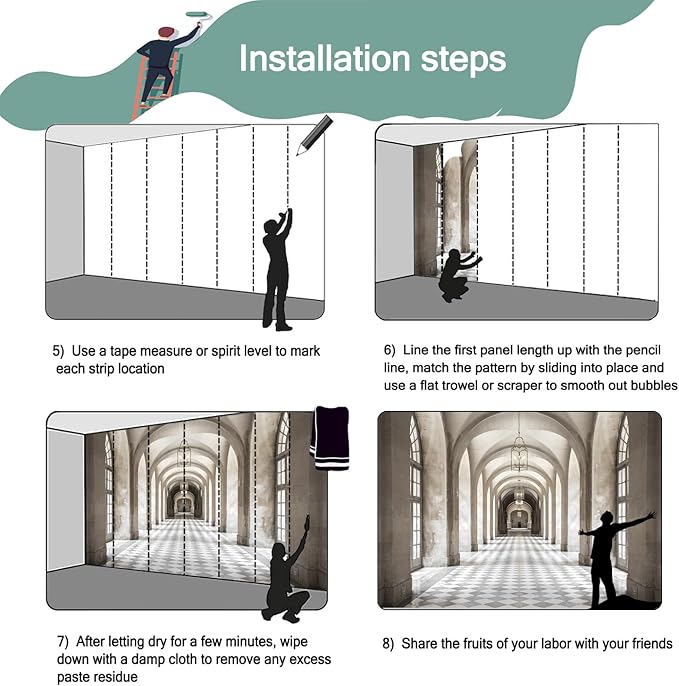 Installation steps

5) Use a tape measure or spirit level to mark each strip location

6) Line the first panel length up with the pencil line, match the pattern by sliding into place and use a flat trowel or scraper to smooth out bubbles

7) After letting dry for a few minutes, wipe down with a damp cloth to remove any excess paste residue

8) Share the fruits of your labor with your friends