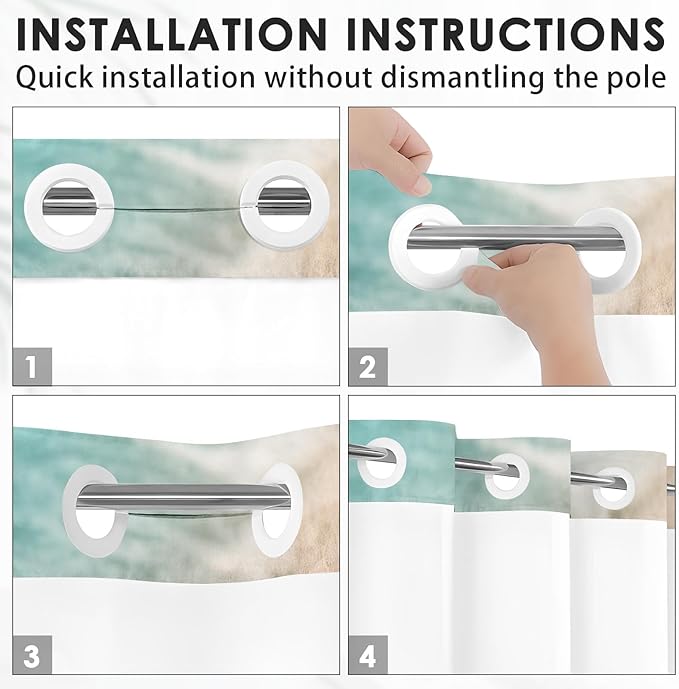 INSTALLATION INSTRUCTIONS
Quick installation without dismantling the pole

1

2

3

4