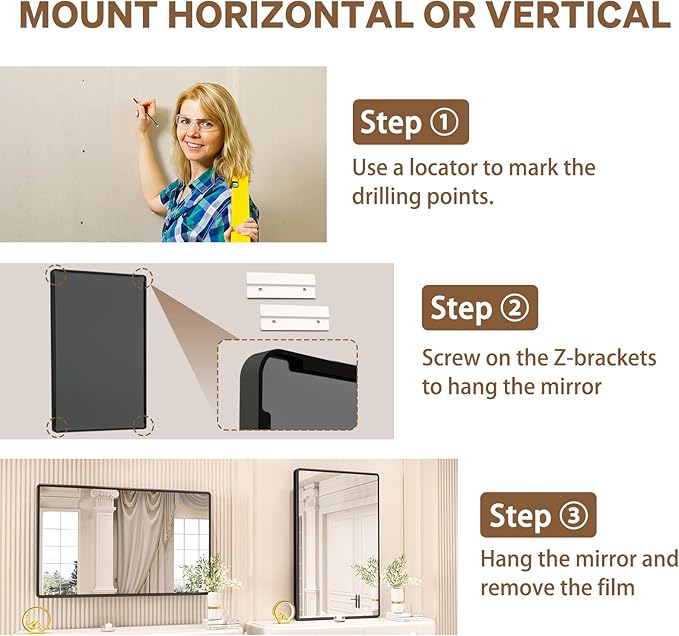 MOUNT HORIZONTAL OR VERTICAL

Step ①

Use a locator to mark the drilling points.

Step ②

Screw on the Z-brackets to hang the mirror

Step ③

Hang the mirror and remove the film