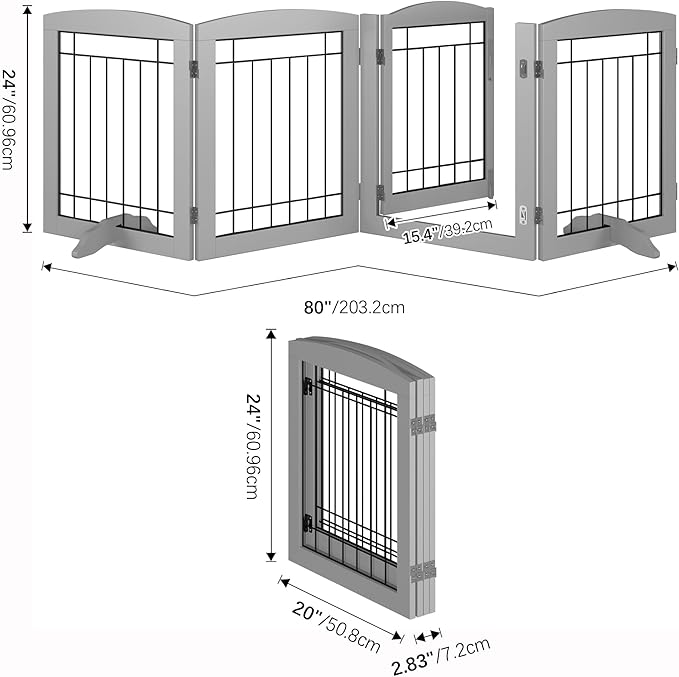 24"/60.96cm

15.4"/39.2cm

80"/203.2cm

24"/60.96cm

20"/50.8cm

2.83"/7.2cm