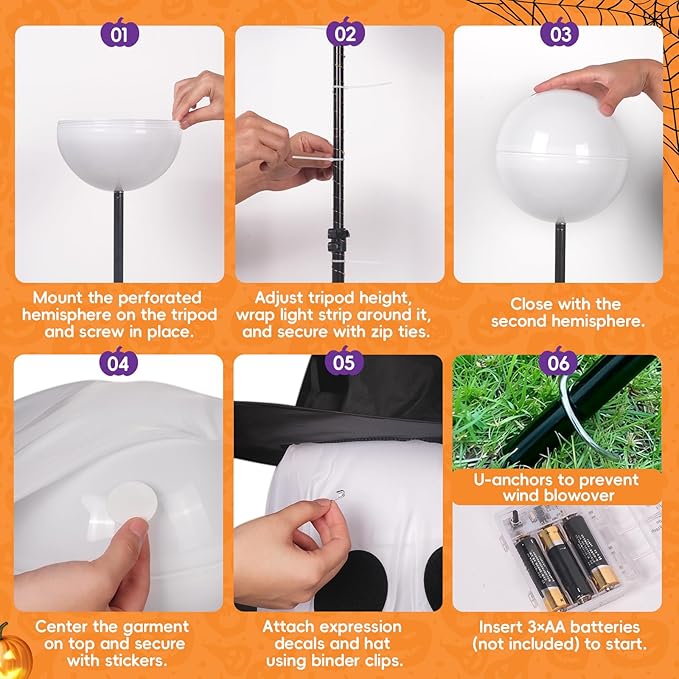 01

Mount the perforated hemisphere on the tripod and screw in place.

02

Adjust tripod height, wrap light strip around it, and secure with zip ties.

03

Close with the second hemisphere.

04

Center the garment on top and secure with stickers.

05

Attach expression decals and hat using binder clips.

06

U-anchors to prevent wind blowover

Insert 3×AA batteries (not included) to start.