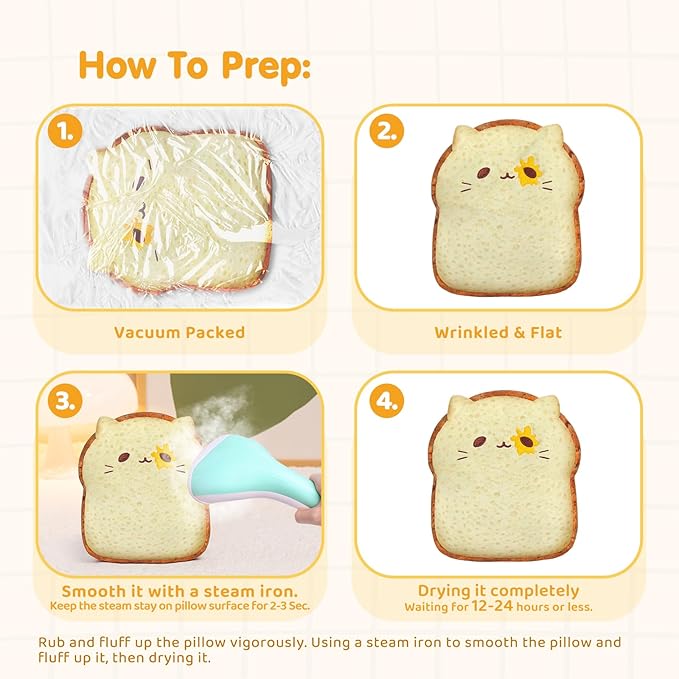 How To Prep:

1.

Vacuum Packed

2.

Wrinkled & Flat

3.

Smooth it with a steam iron.
Keep the steam stay on pillow surface for 2-3 Sec.

4.

Drying it completely
Waiting for 12-24 hours or less.

Rub and fluff up the pillow vigorously. Using a steam iron to smooth the pillow and fluff up it, then drying it.