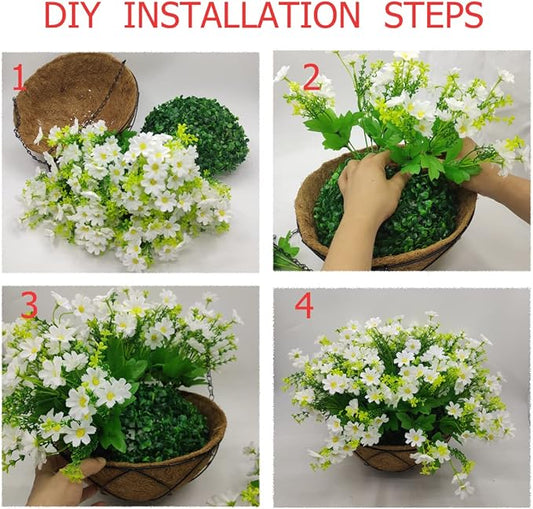 DIY INSTALLATION STEPS

1

2

3

4