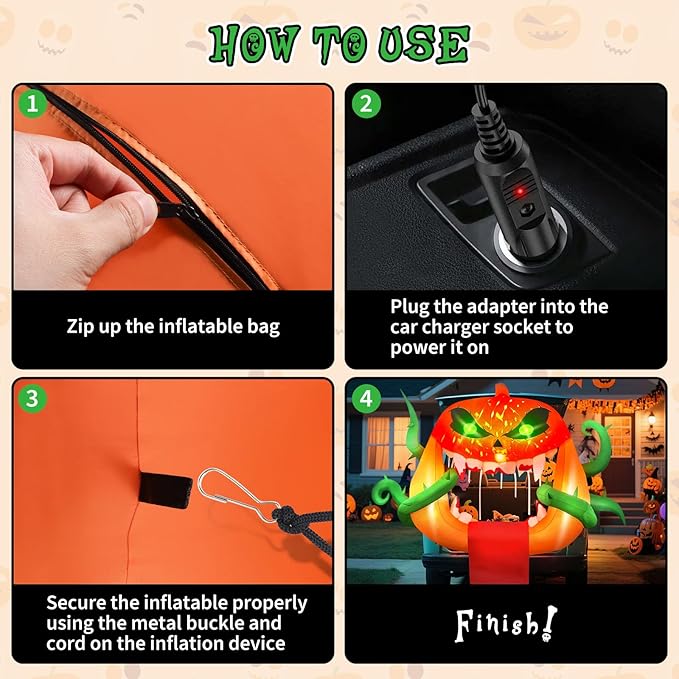 HOW TO USE

1

Zip up the inflatable bag

2

Plug the adapter into the car charger socket to power it on

3

Secure the inflatable properly using the metal buckle and cord on the inflation device

4

Finish!