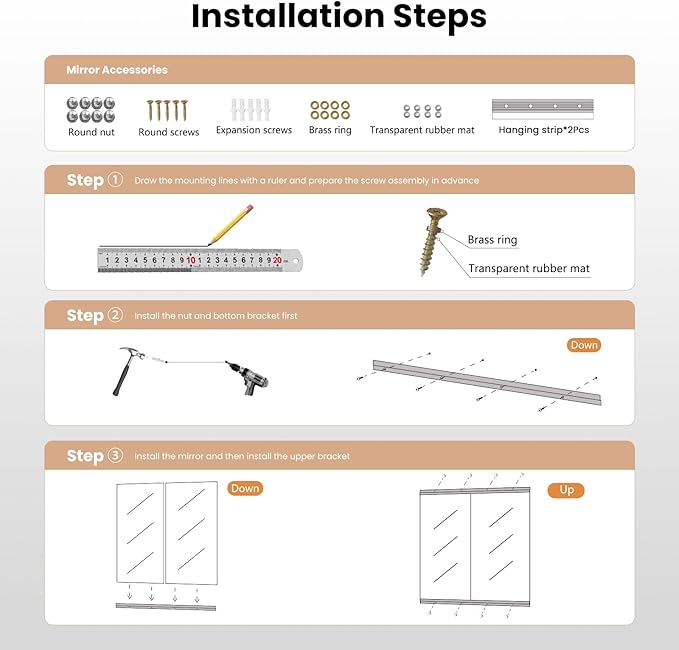 Installation Steps

Mirror Accessories

Round nut
Round screws
Expansion screws
Brass ring
Transparent rubber mat
Hanging strip*2Pcs

Step ① Draw the mounting lines with a ruler and prepare the screw assembly in advance

1 2 3 4 5 6 7 8 9 10 1 2 3 4 5 6 7 8 9 20

Brass ring
Transparent rubber mat

Step ② Install the nut and bottom bracket first

Down

Step ③ Install the mirror and then install the upper bracket

Down

Up