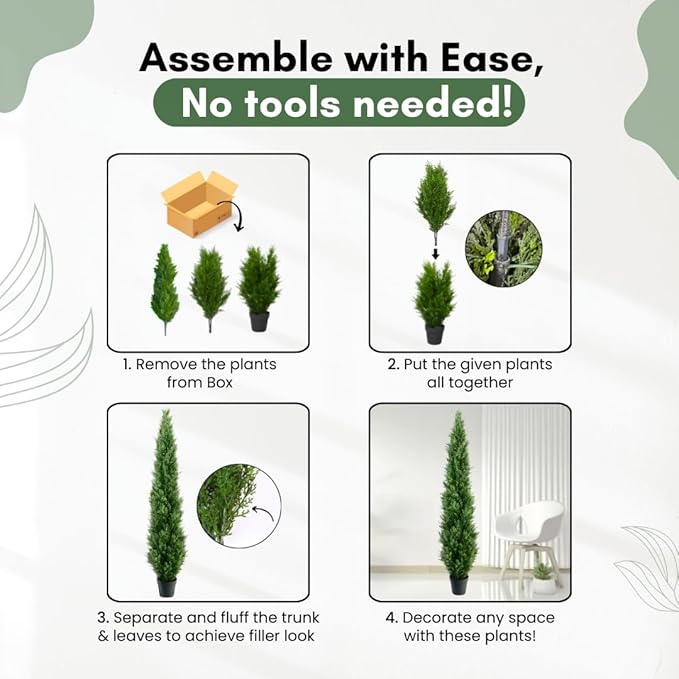 Assemble with Ease,
No tools needed!

1. Remove the plants from Box

2. Put the given plants all together

3. Separate and fluff the trunk & leaves to achieve filler look

4. Decorate any space with these plants!