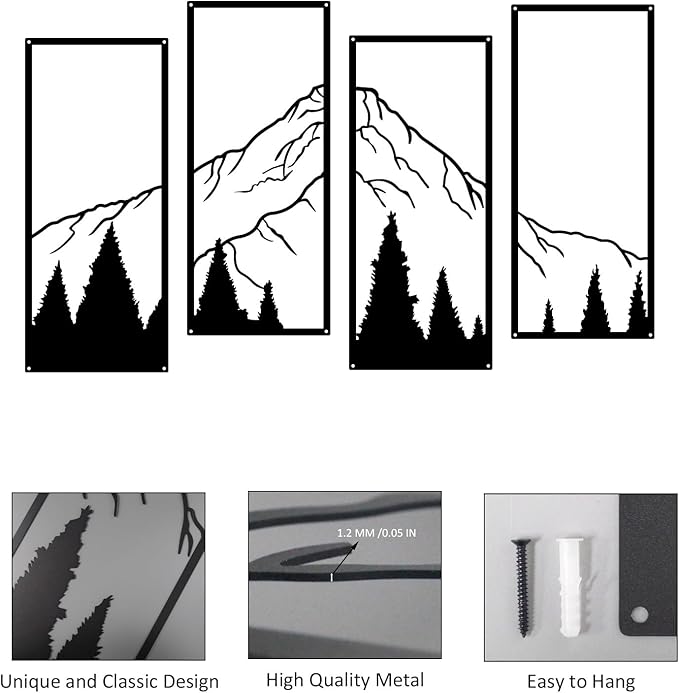 1.2 MM /0.05 IN

Unique and Classic Design

High Quality Metal

Easy to Hang