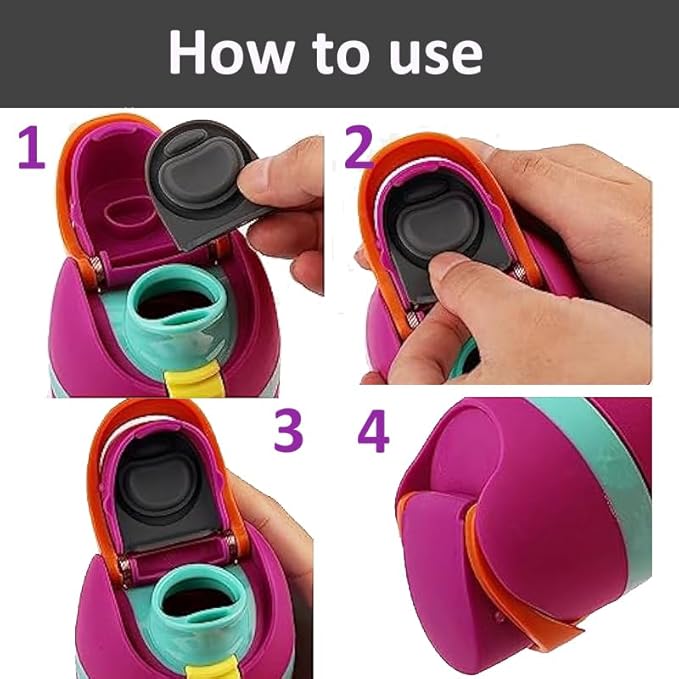 How to use

1

2

3

4