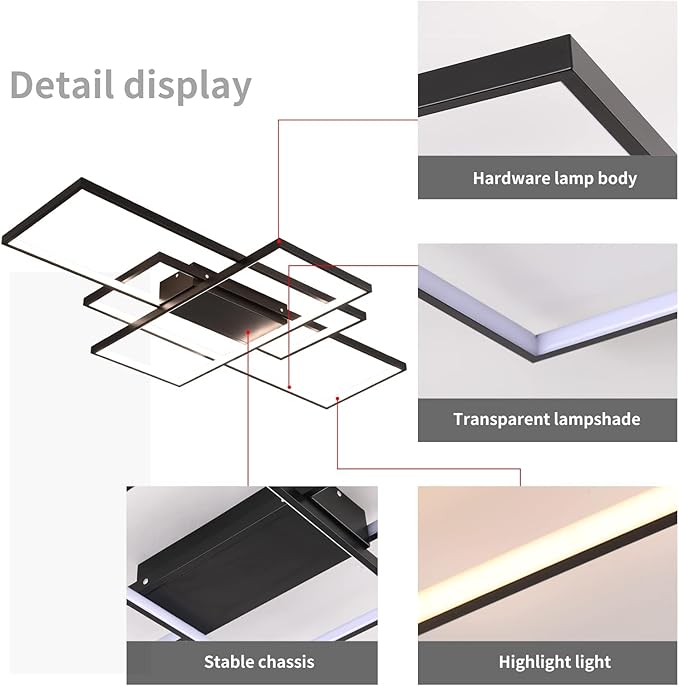 Detail display

Hardware lamp body

Transparent lampshade

Stable chassis

Highlight light